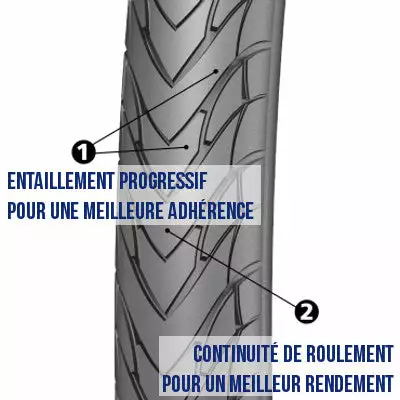 1

ENTAILLEMENT PROGRESSIF
POUR UNE MEILLEURE ADHÉRENCE

2

CONTINUITÉ DE ROULEMENT
POUR UN MEILLEUR RENDEMENT